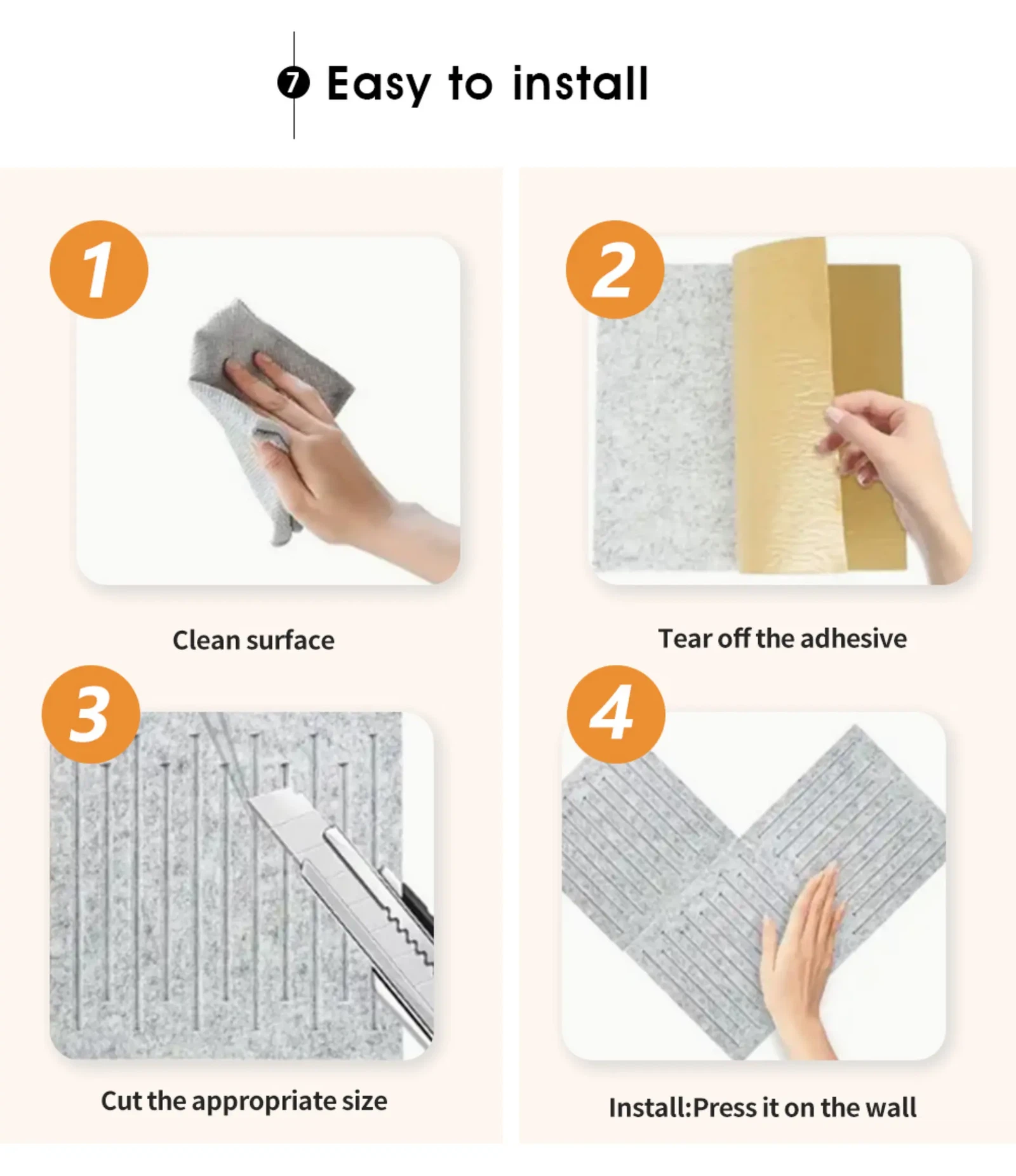 7 Easy to install

1

Clean surface

2

Tear off the adhesive

3

Cut the appropriate size

4

Install:Press it on the wall